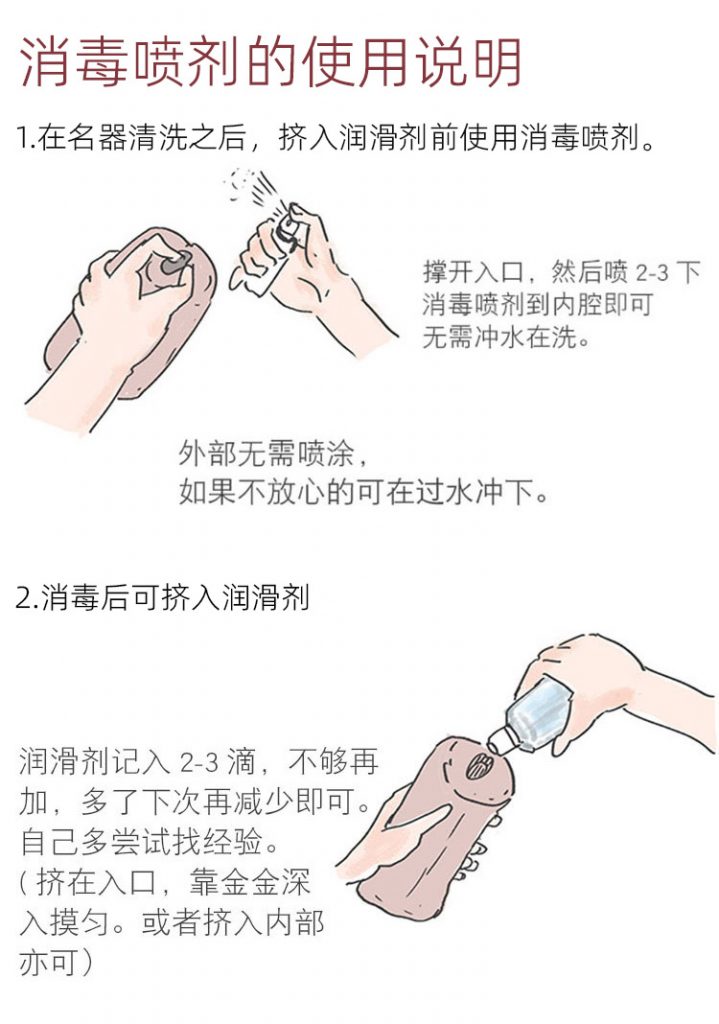 消毒喷剂的使用说明

1.在名器清洗之后，挤入润滑剂前使用消毒喷剂。

撑开入口，然后喷 2-3 下消毒喷剂到内腔即可无需冲水在洗。

外部无需喷涂，如果不放心的可在过水冲下。

2.消毒后可挤入润滑剂

润滑剂记入 2-3 滴，不够再加，多了下次再减少即可。自己多尝试找经验。（挤在入口，靠金金深入摸匀。或者挤入内部亦可）